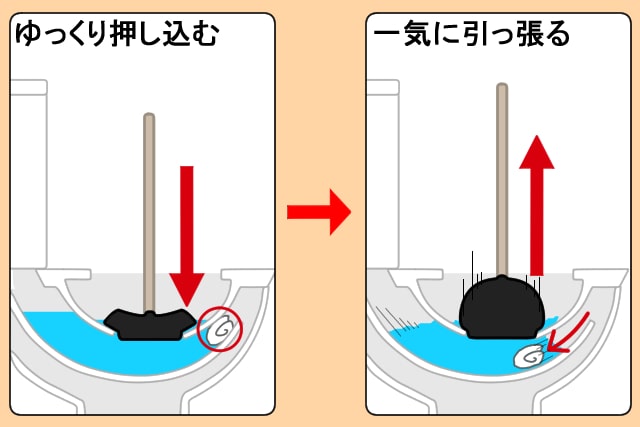 ゆっくり押し込む

一気に引っ張る